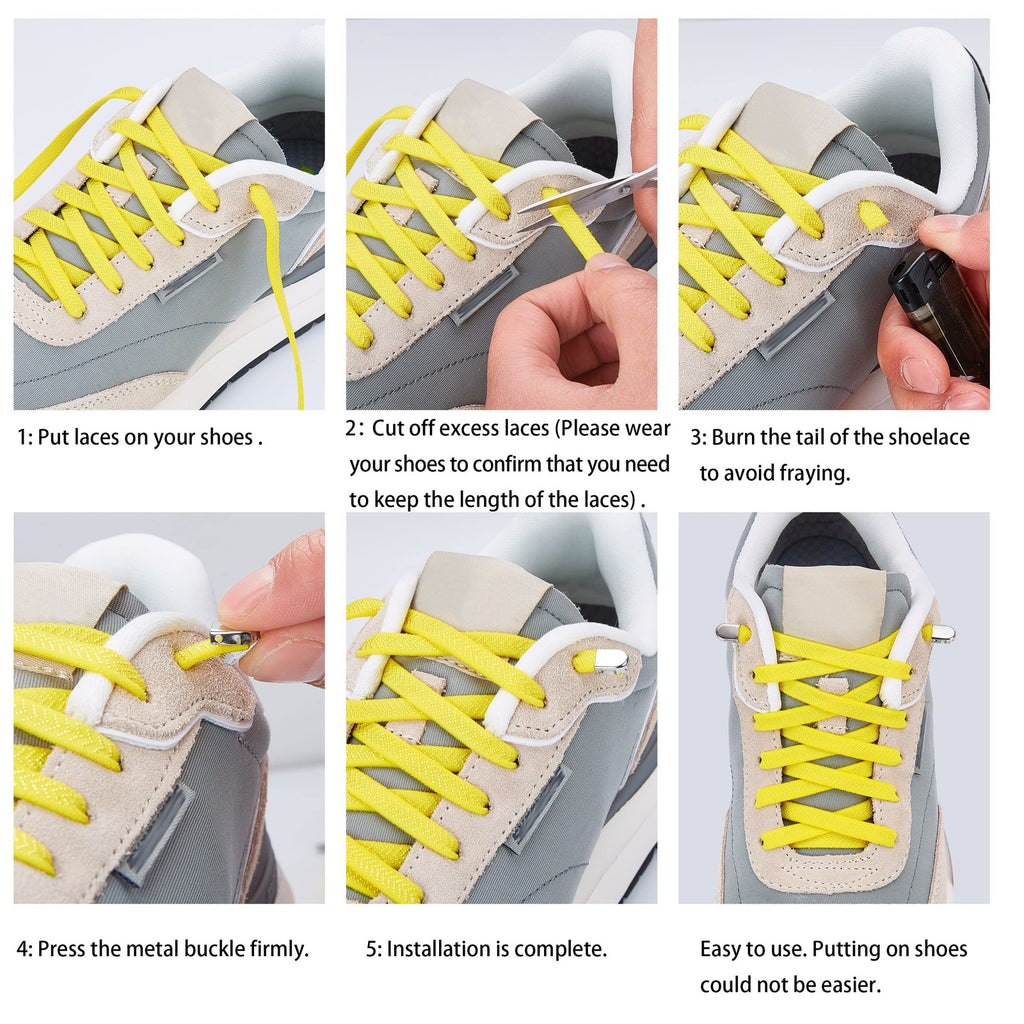 1: Put laces on your shoes .

2: Cut off excess laces (Please wear your shoes to confirm that you need to keep the length of the laces) .

3: Burn the tail of the shoelace to avoid fraying.

4: Press the metal buckle firmly.

5: Installation is complete.

Easy to use. Putting on shoes could not be easier.