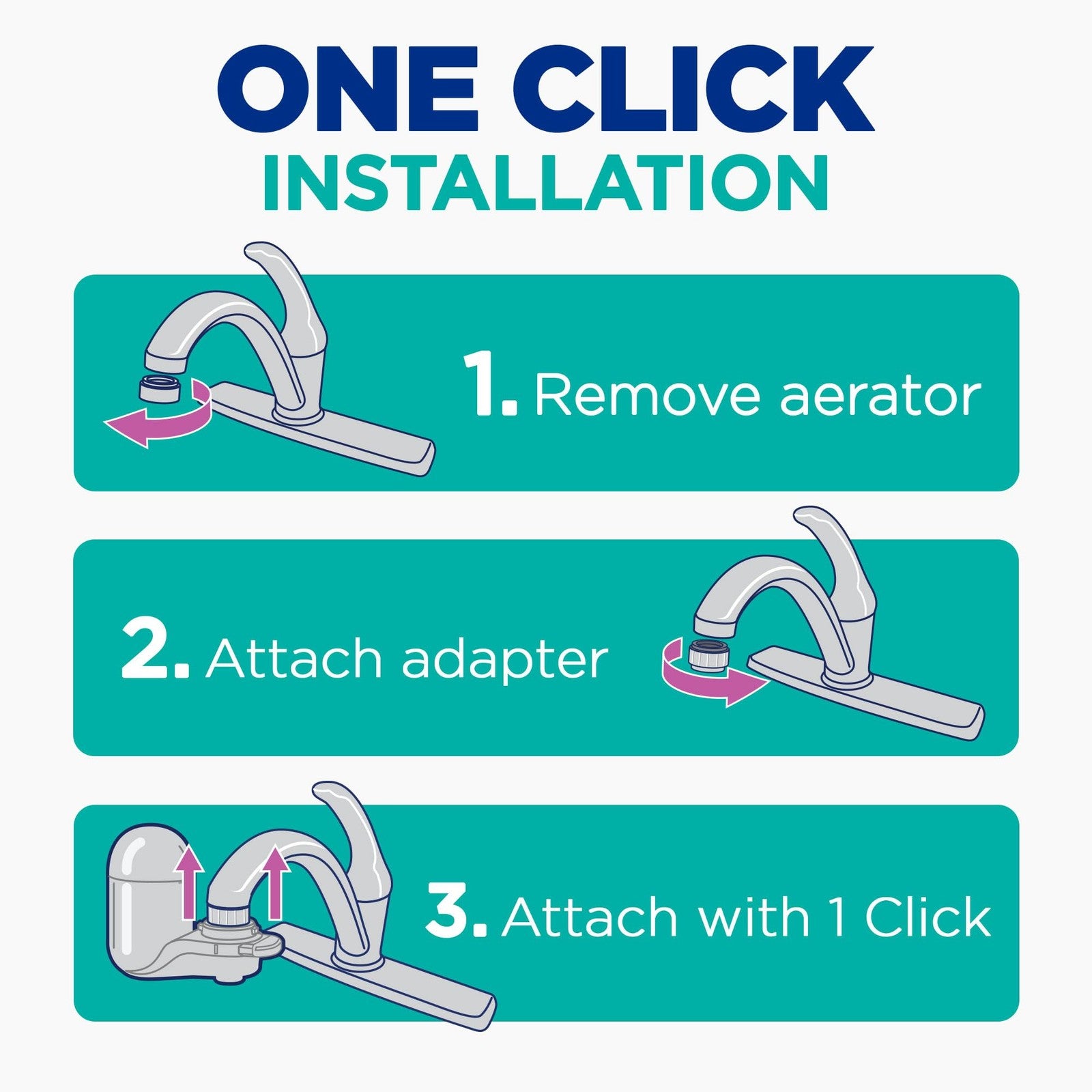 ONE CLICK
INSTALLATION

1. Remove aerator

2. Attach adapter

3. Attach with 1 Click