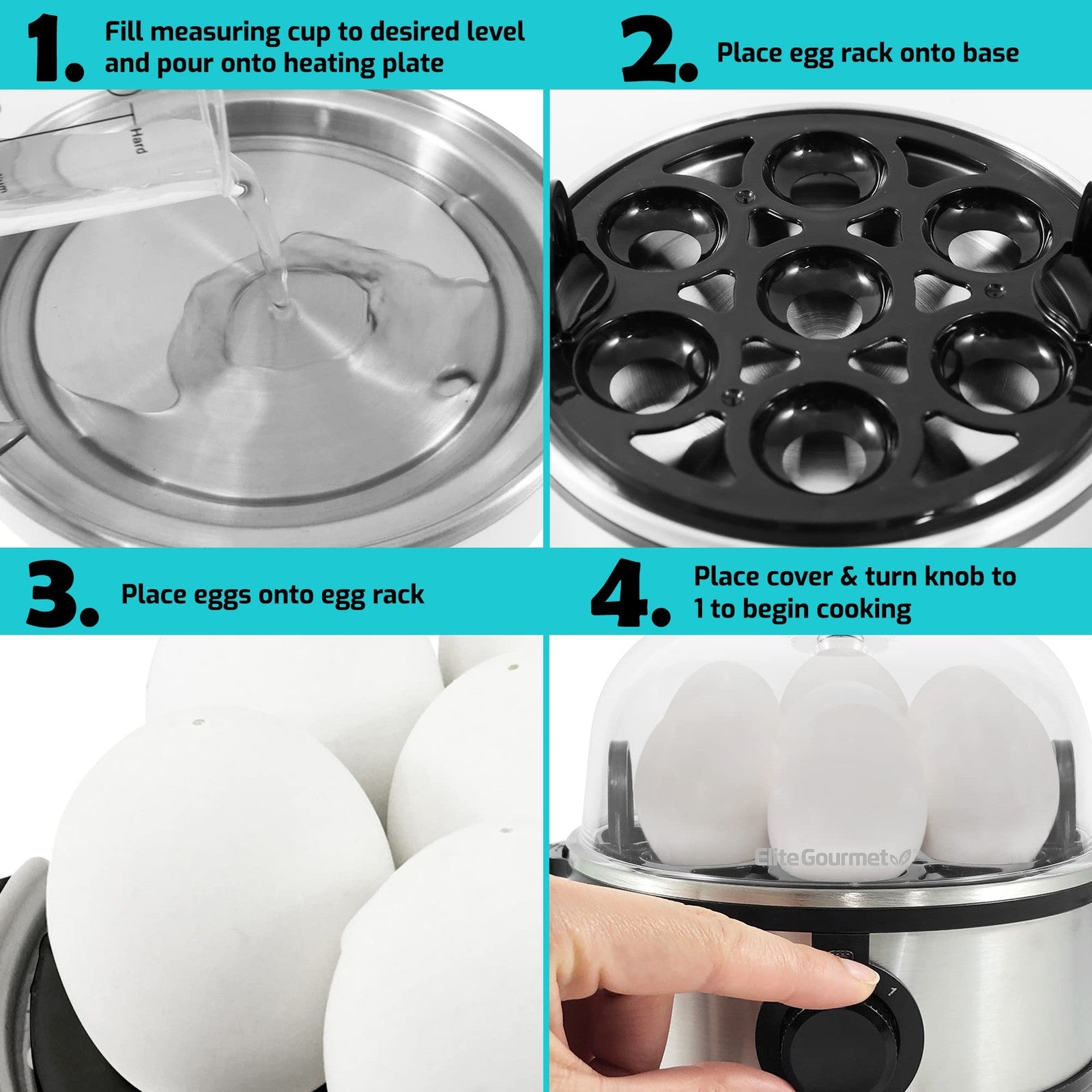 1. Fill measuring cup to desired level and pour onto heating plate

Hard

2. Place egg rack onto base

3. Place eggs onto egg rack

4. Place cover & turn knob to 1 to begin cooking

Elite Gourmet

1