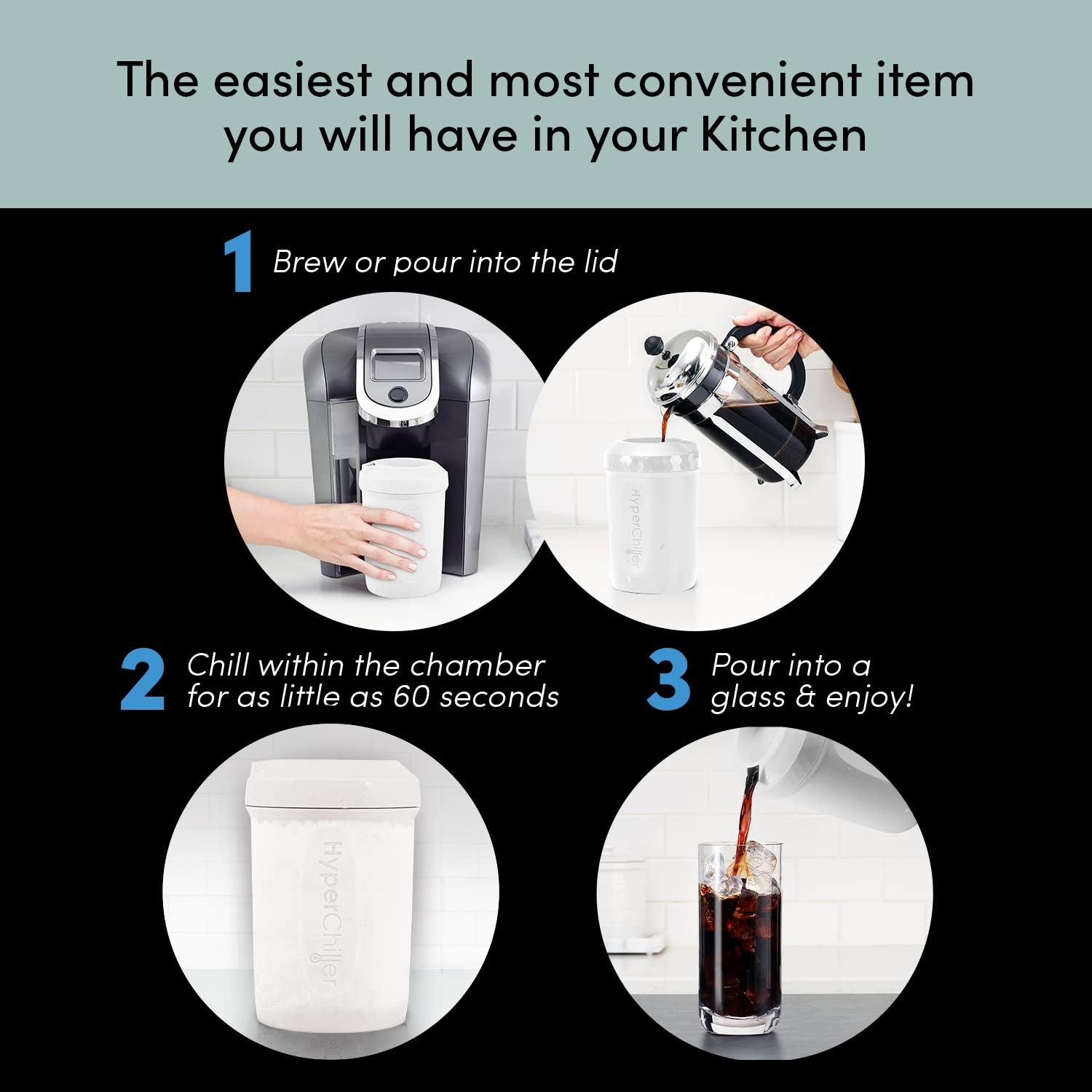 The easiest and most convenient item you will have in your Kitchen

1 Brew or pour into the lid

HyperChiller

2 Chill within the chamber for as little as 60 seconds

3 Pour into a glass & enjoy!

HyperChiller