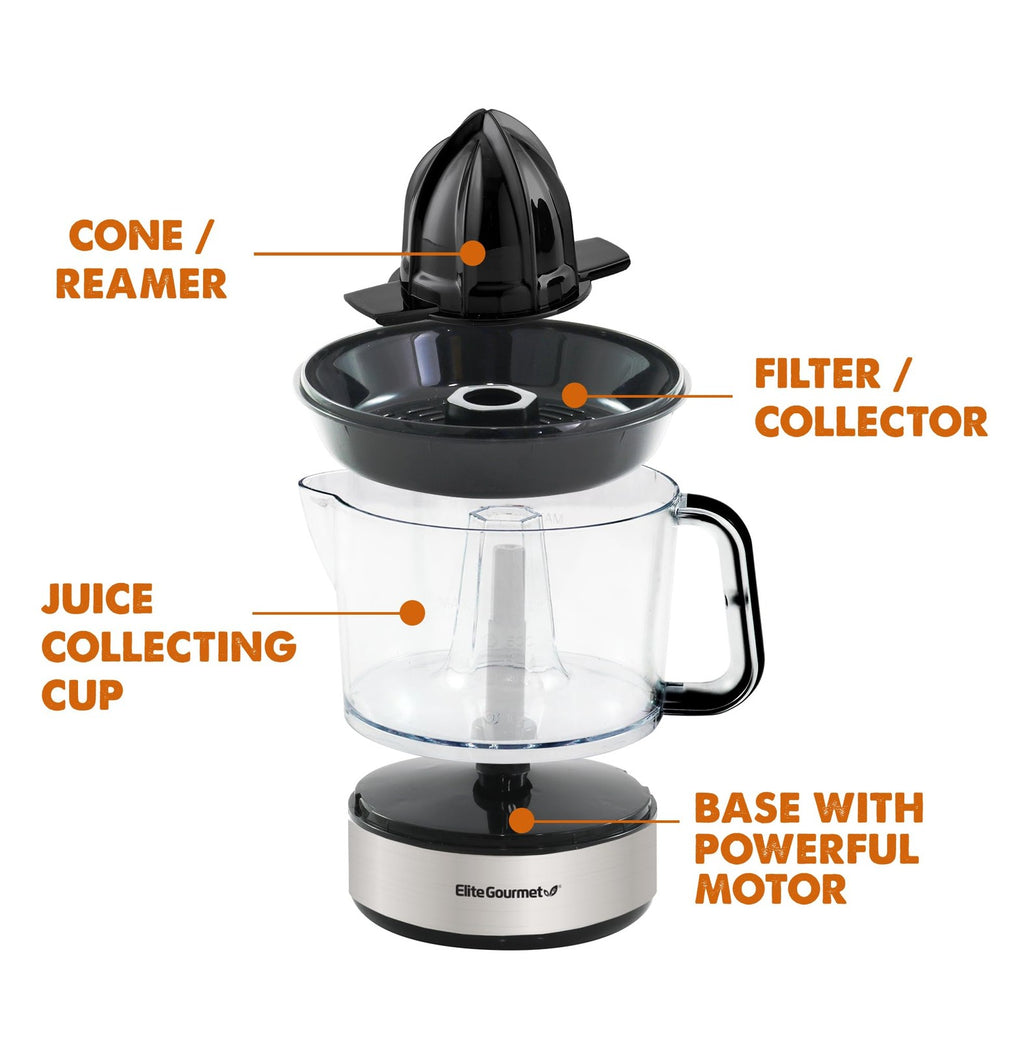 CONE / REAMER

FILTER / COLLECTOR

JUICE COLLECTING CUP

BASE WITH POWERFUL MOTOR

Elite Gourmet