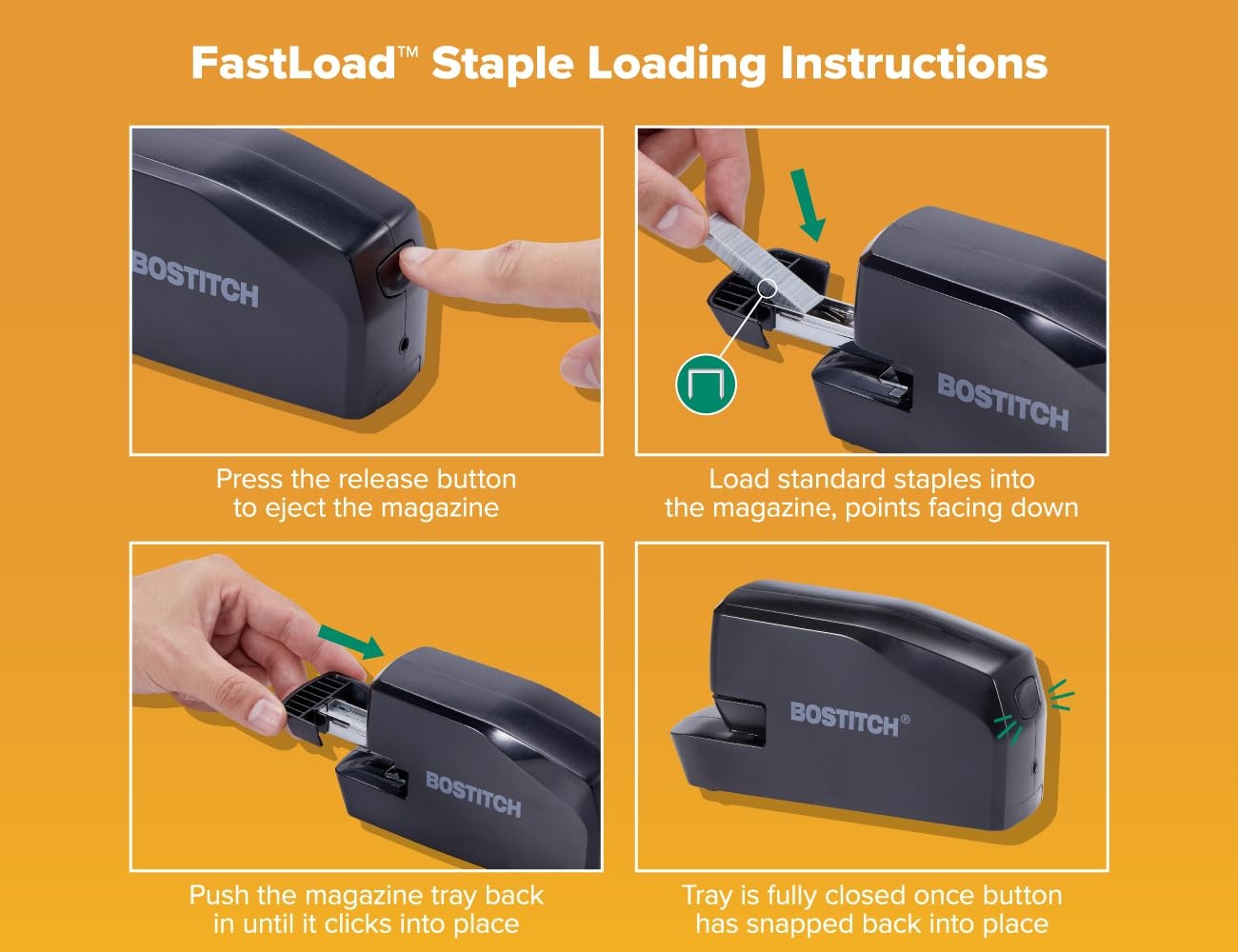 FastLoad™ Staple Loading Instructions

BOSTITCH

Press the release button to eject the magazine

BOSTITCH

Load standard staples into the magazine, points facing down

BOSTITCH

Push the magazine tray back in until it clicks into place

BOSTITCH®

Tray is fully closed once button has snapped back into place