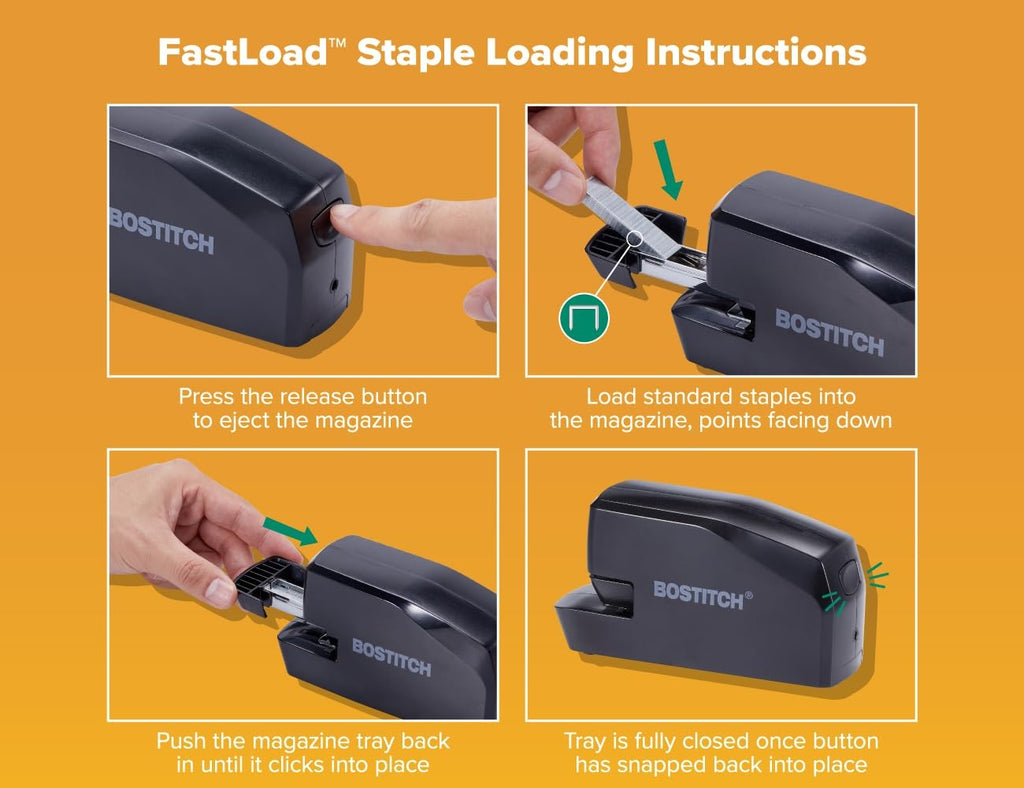 FastLoad™ Staple Loading Instructions

BOSTITCH

Press the release button to eject the magazine

BOSTITCH

Load standard staples into the magazine, points facing down

BOSTITCH

Push the magazine tray back in until it clicks into place

BOSTITCH®

Tray is fully closed once button has snapped back into place