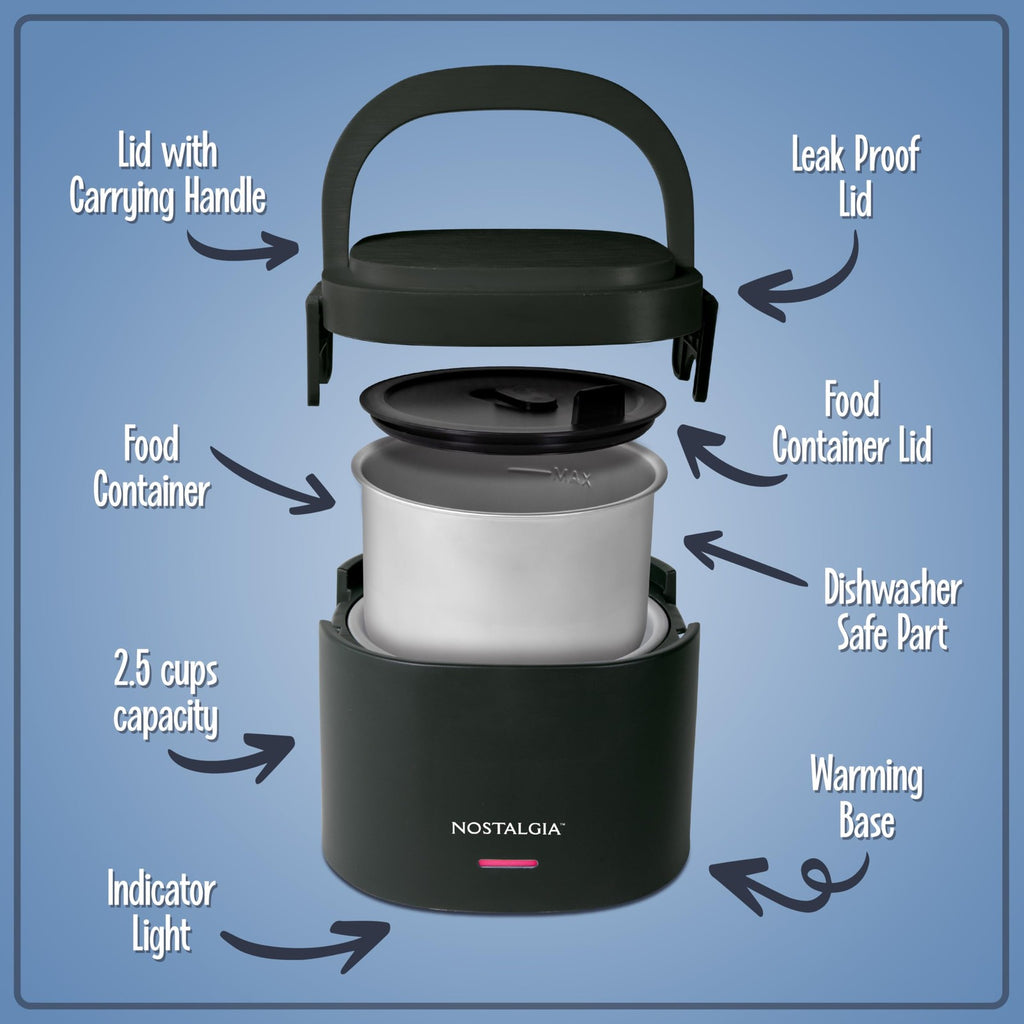 Lid with Carrying Handle

Leak Proof Lid

Food Container

Food Container Lid

MAX

Dishwasher Safe Part

2.5 cups capacity

Warming Base

NOSTALGIA™

Indicator Light