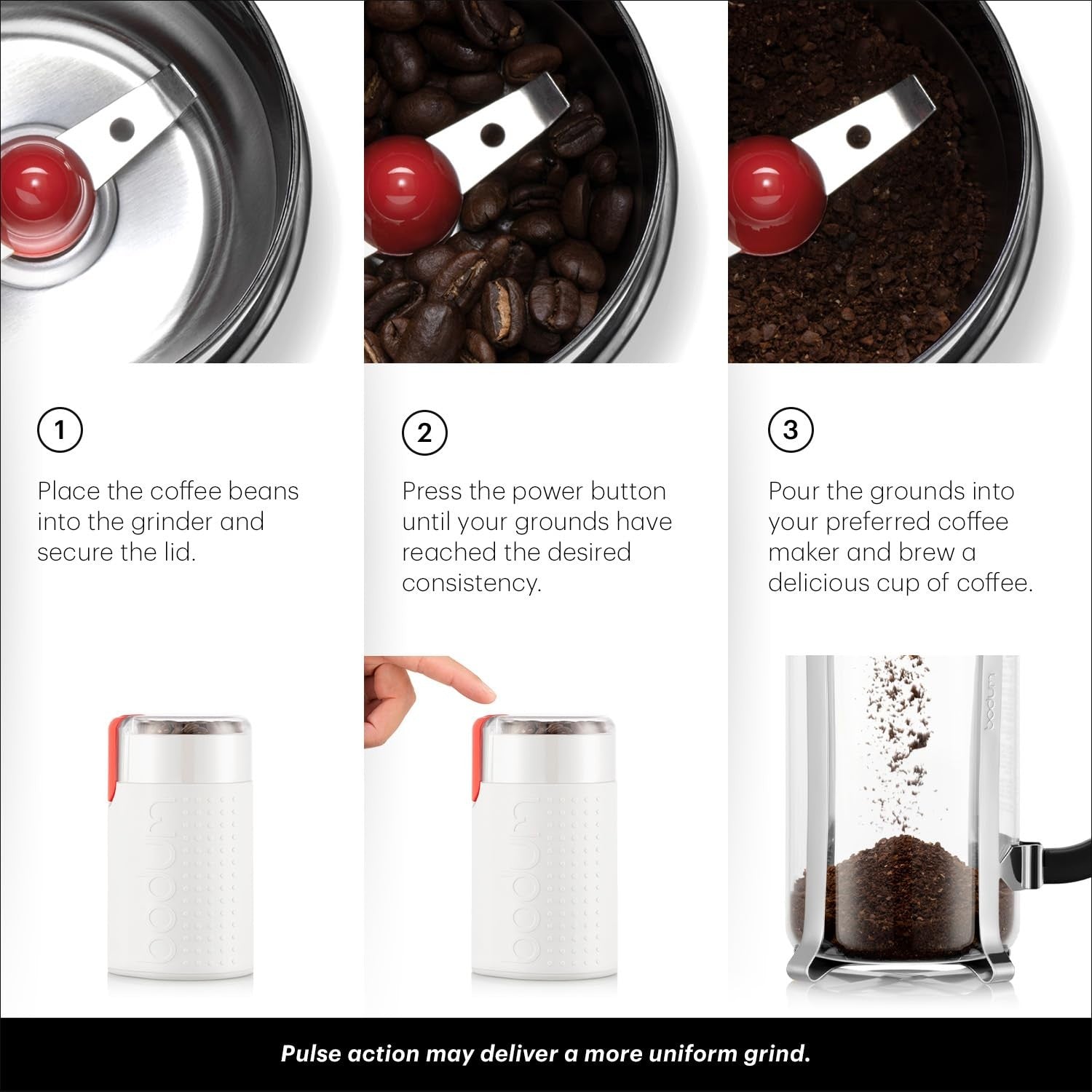 1

Place the coffee beans into the grinder and secure the lid.

bodum

2

Press the power button until your grounds have reached the desired consistency.

bodum

3

Pour the grounds into your preferred coffee maker and brew a delicious cup of coffee.

bodum

Pulse action may deliver a more uniform grind.