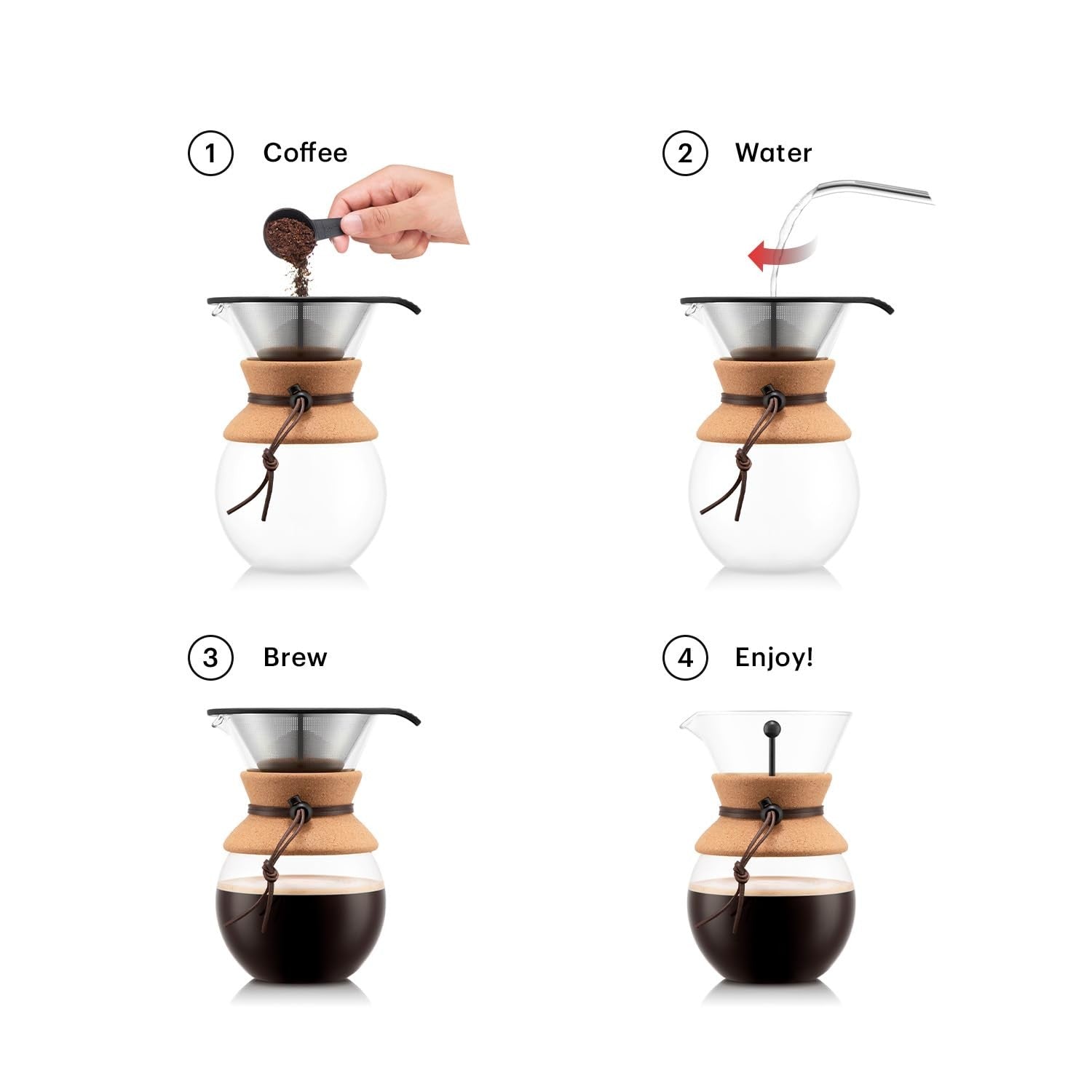 1 Coffee

2 Water

3 Brew

4 Enjoy!