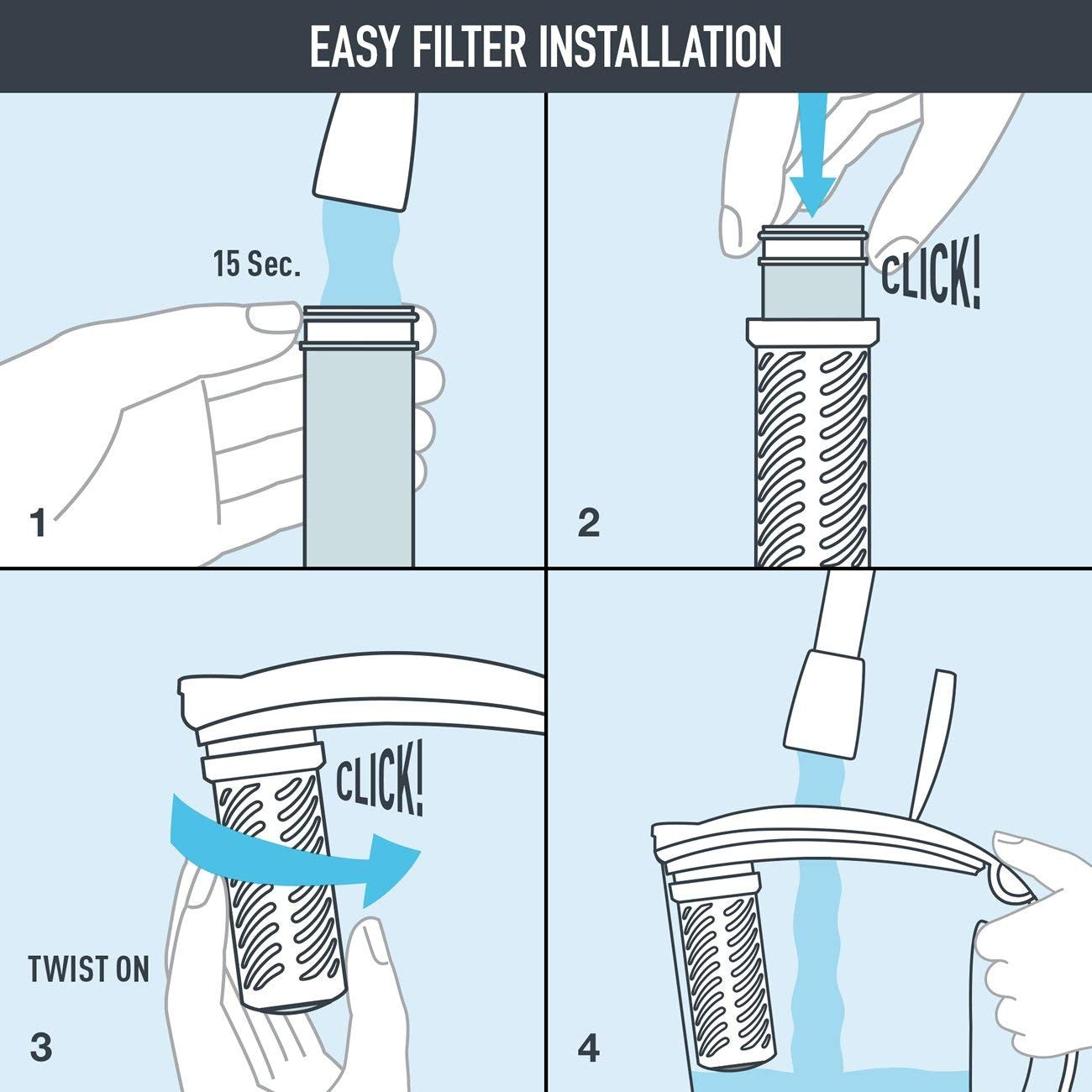 EASY FILTER INSTALLATION

15 Sec.

1

CLICK!

2

CLICK!

TWIST ON

3

4