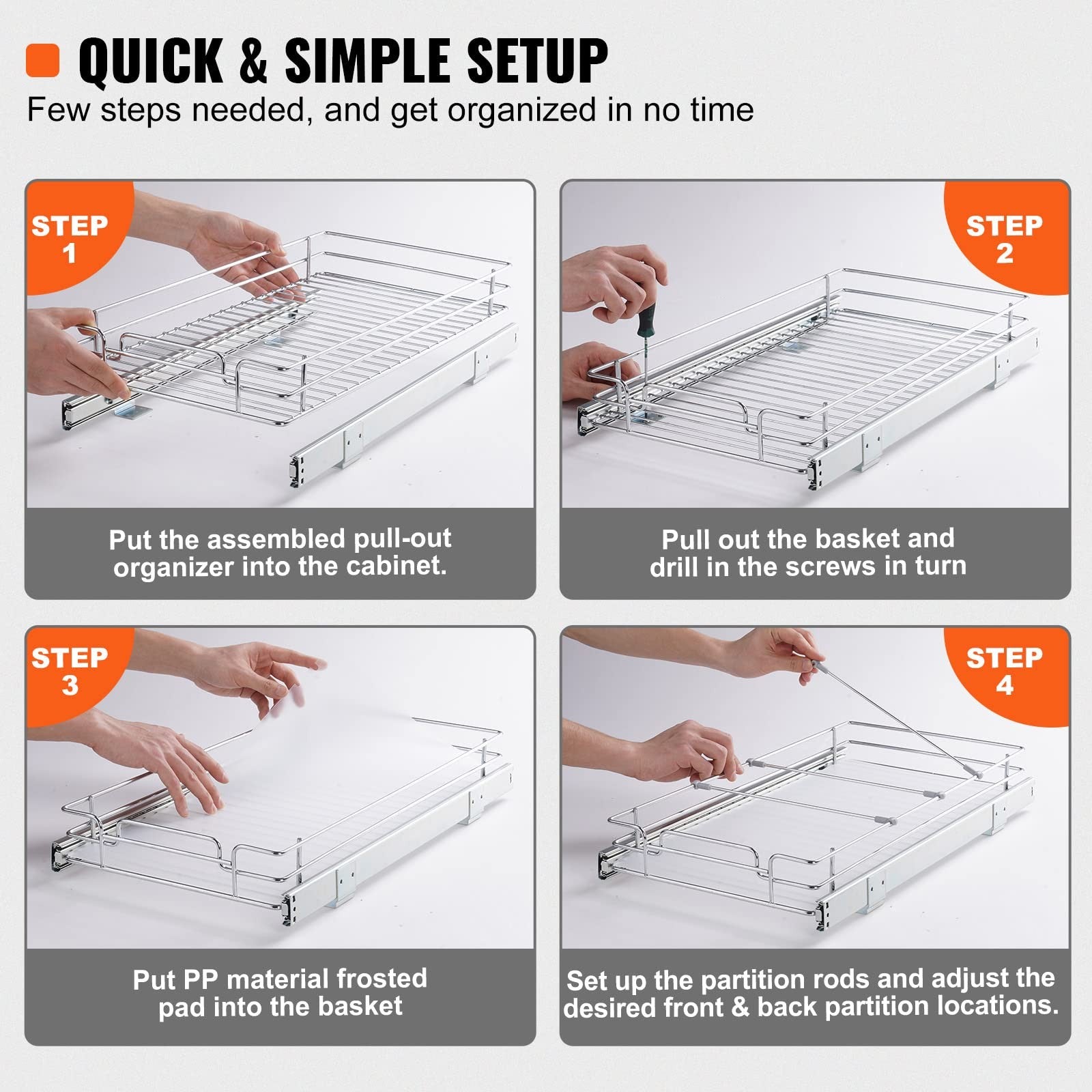 QUICK & SIMPLE SETUP
Few steps needed, and get organized in no time

STEP 1

Put the assembled pull-out organizer into the cabinet.

STEP 2

Pull out the basket and drill in the screws in turn

STEP 3

Put PP material frosted pad into the basket

STEP 4

Set up the partition rods and adjust the desired front & back partition locations.