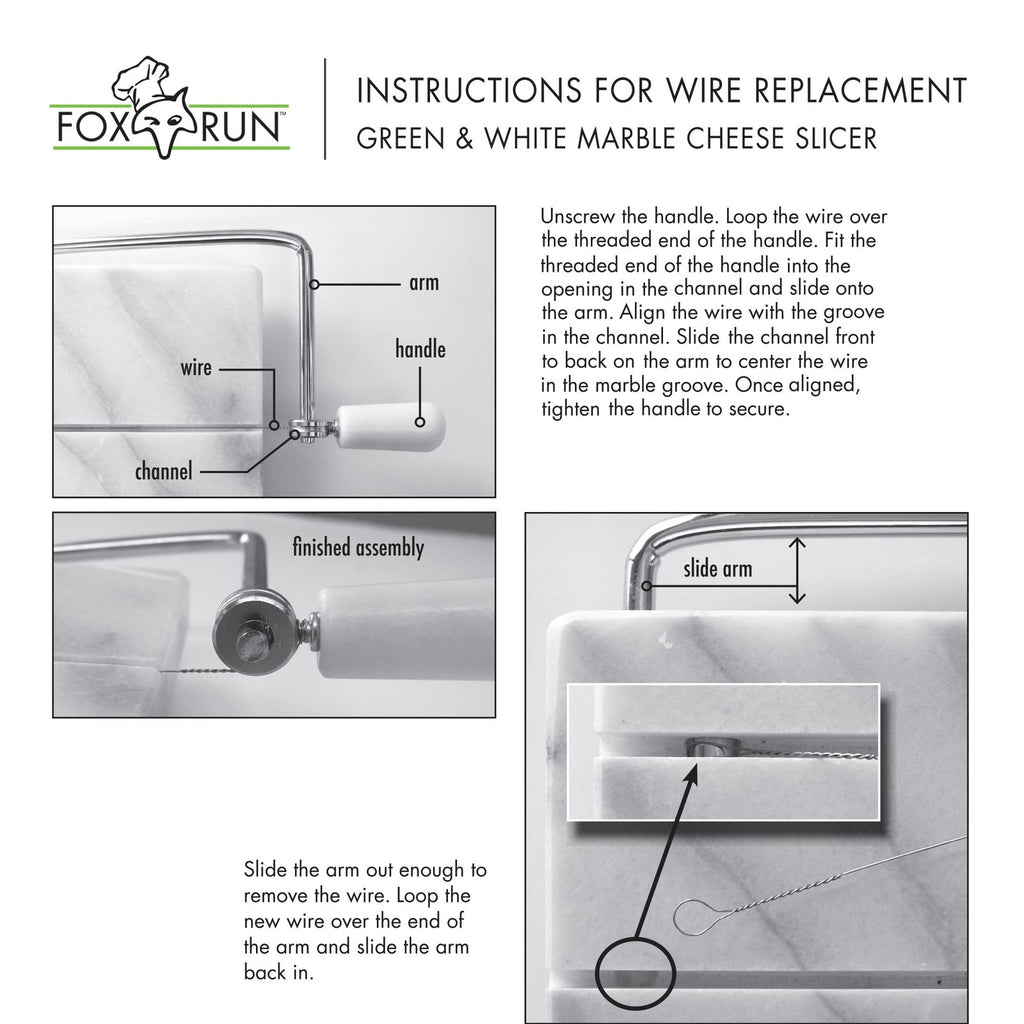 FOX RUN™

INSTRUCTIONS FOR WIRE REPLACEMENT
GREEN & WHITE MARBLE CHEESE SLICER

arm

handle

wire

channel

Unscrew the handle. Loop the wire over the threaded end of the handle. Fit the threaded end of the handle into the opening in the channel and slide onto the arm. Align the wire with the groove in the channel. Slide the channel front to back on the arm to center the wire in the marble groove. Once aligned, tighten the handle to secure.

finished assembly

slide arm

Slide the arm out enough to remove the wire. Loop the new wire over the end of the arm and slide the arm back in.