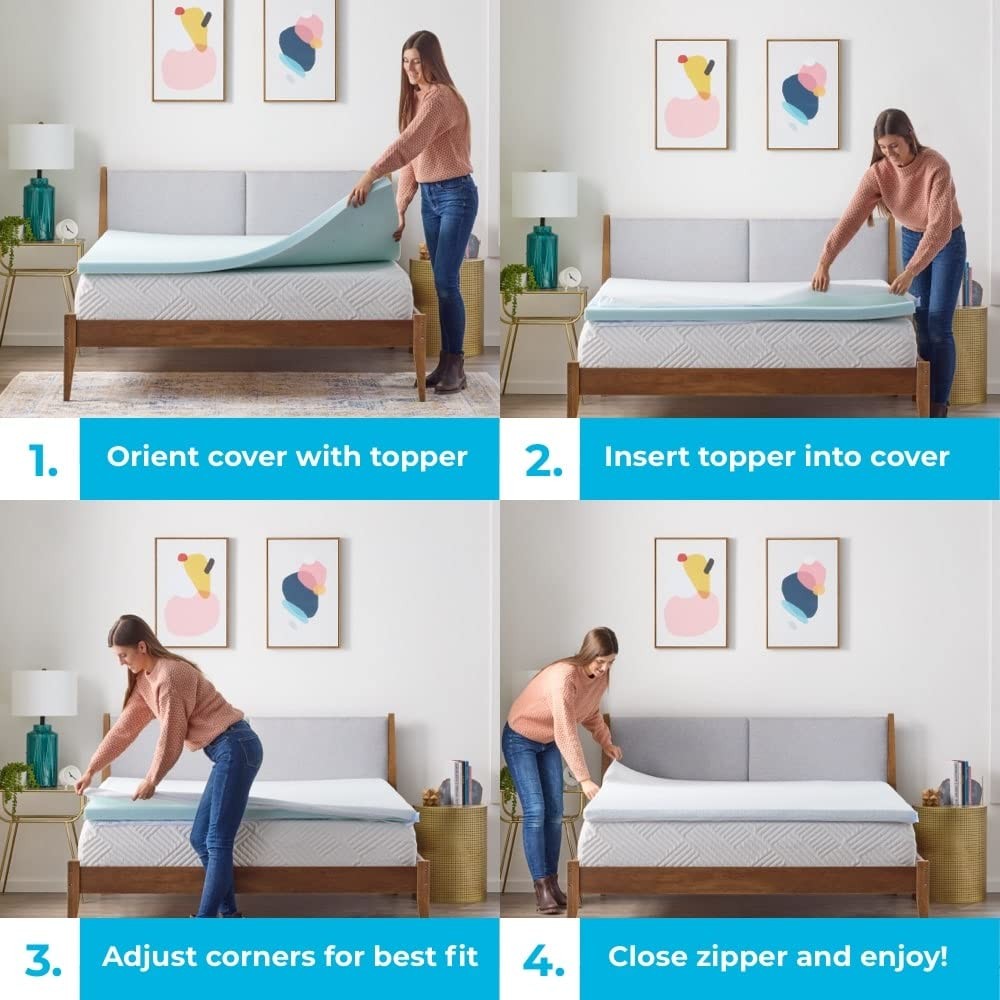 1. Orient cover with topper

2. Insert topper into cover

3. Adjust corners for best fit

4. Close zipper and enjoy!