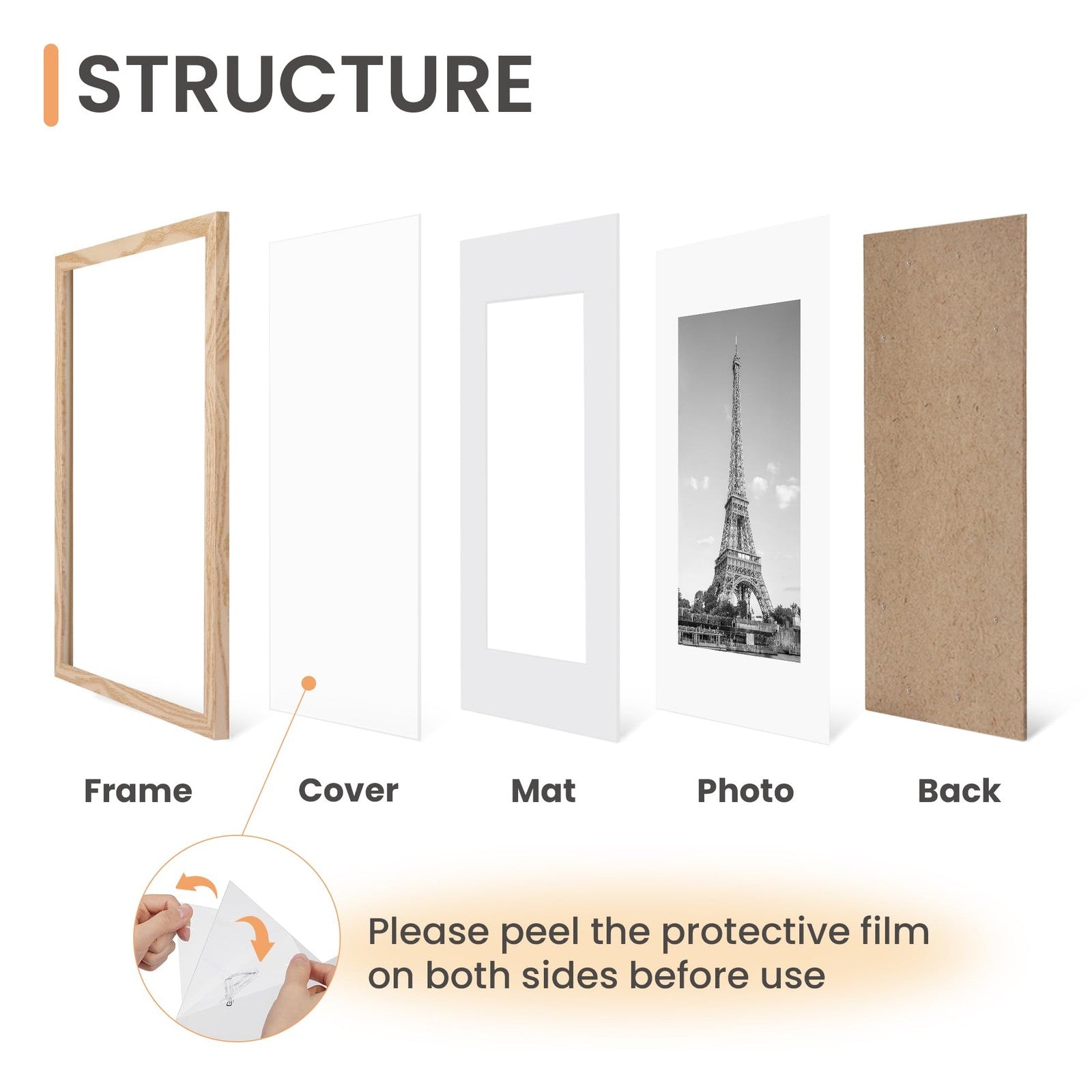 STRUCTURE

Frame

Cover

Mat

Photo

Back

Please peel the protective film on both sides before use