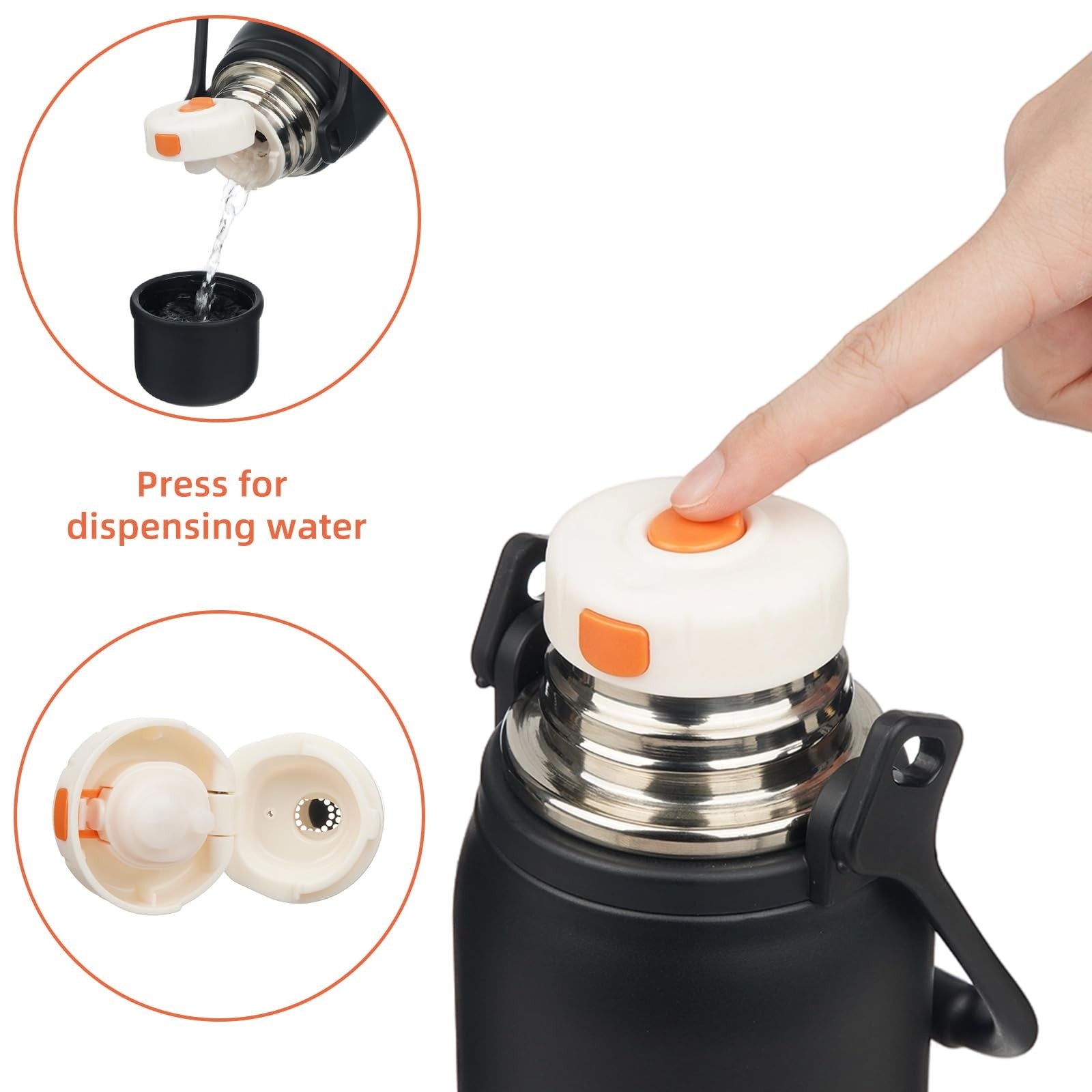 Press for dispensing water