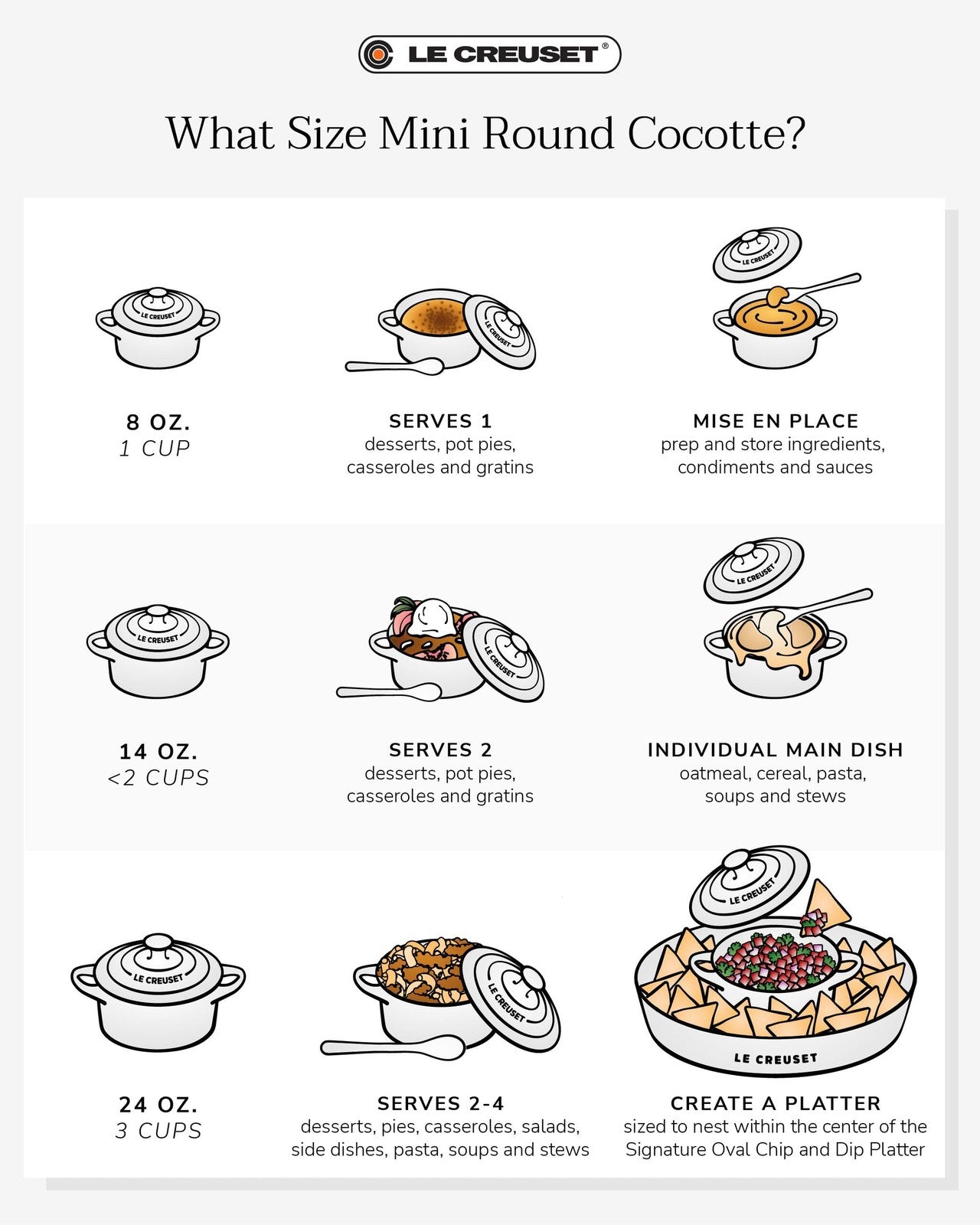 LE CREUSET®

What Size Mini Round Cocotte?

LE CREUSET

8 OZ.
1 CUP

LE CREUSET

SERVES 1
desserts, pot pies, casseroles and gratins

LE CREUSET

MISE EN PLACE
prep and store ingredients, condiments and sauces

LE CREUSET

14 OZ.
<2 CUPS

LE CREUSET

SERVES 2
desserts, pot pies, casseroles and gratins

LE CREUSET

INDIVIDUAL MAIN DISH
oatmeal, cereal, pasta, soups and stews

LE CREUSET

24 OZ.
3 CUPS

LE CREUSET

SERVES 2-4
desserts, pies, casseroles, salads, side dishes, pasta, soups and stews

LE CREUSET

LE CREUSET

CREATE A PLATTER
sized to nest within the center of the Signature Oval Chip and Dip Platter