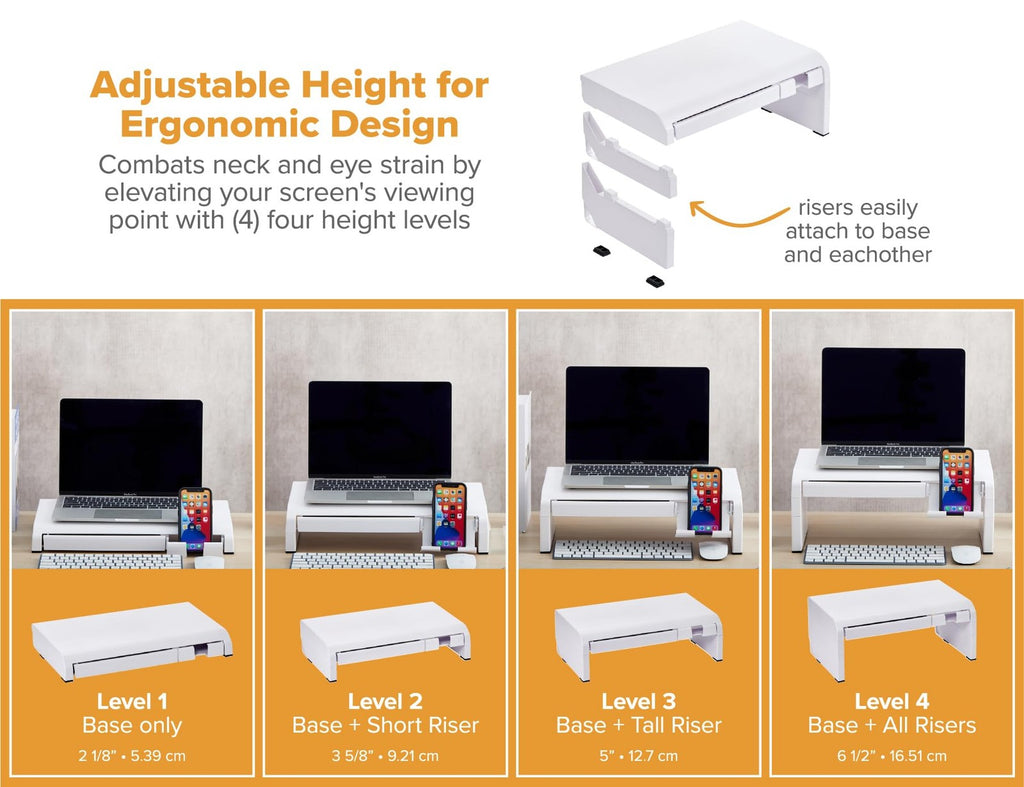 Adjustable Height for Ergonomic Design

Combats neck and eye strain by elevating your screen's viewing point with (4) four height levels

risers easily attach to base and eachother

Level 1
Base only
2 1/8" • 5.39 cm

Level 2
Base + Short Riser
3 5/8" • 9.21 cm

Level 3
Base + Tall Riser
5" • 12.7 cm

Level 4
Base + All Risers
6 1/2" • 16.51 cm