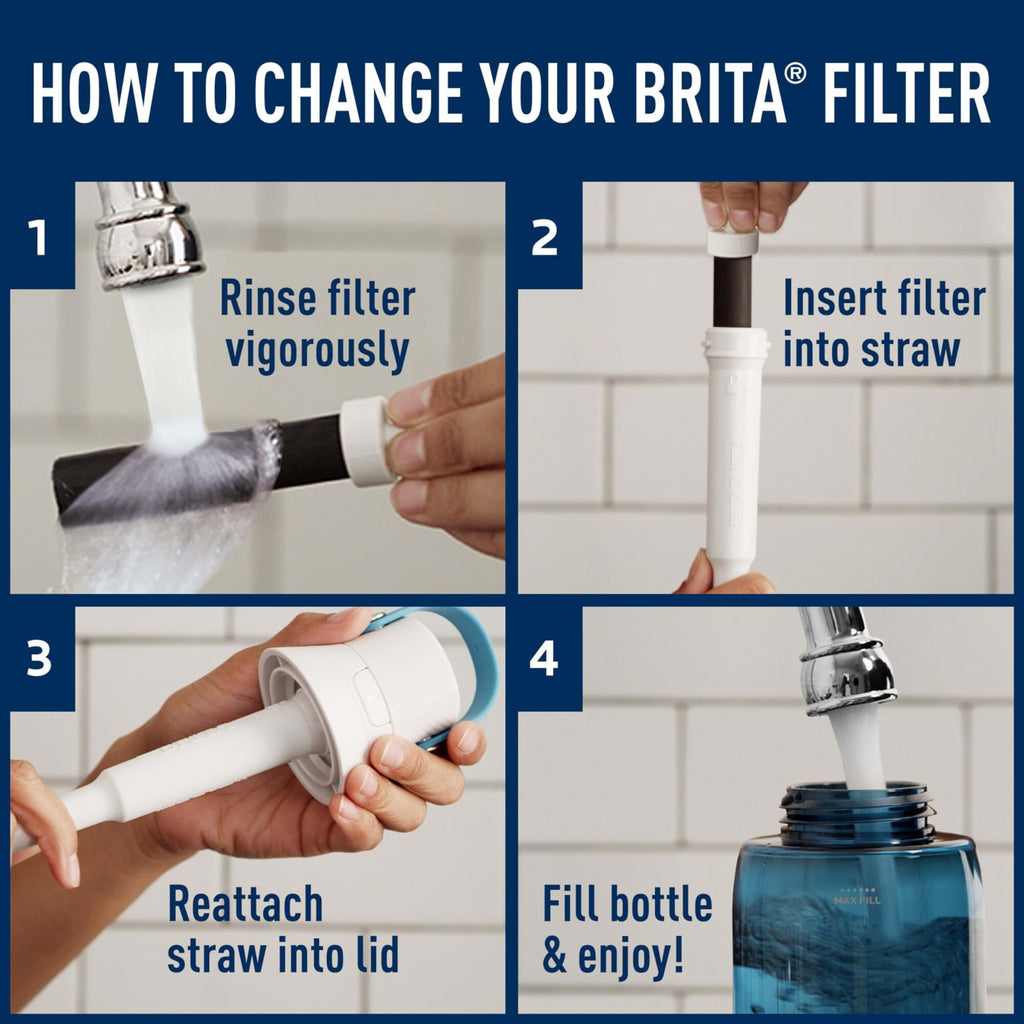 HOW TO CHANGE YOUR BRITA® FILTER

1

Rinse filter vigorously

2

Insert filter into straw

BRITA

3

Reattach straw into lid

4

Fill bottle & enjoy!

MAX FILL