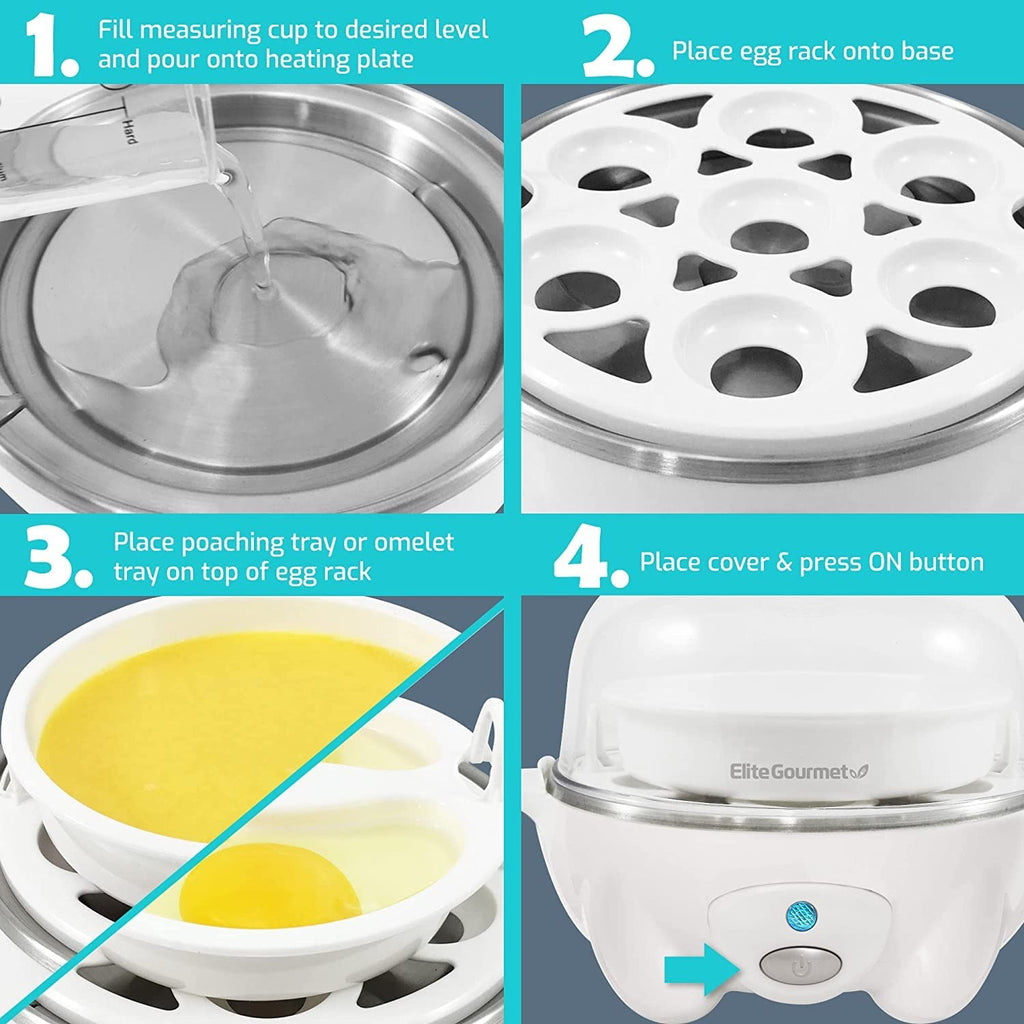 1. Fill measuring cup to desired level and pour onto heating plate

Hard

2. Place egg rack onto base

3. Place poaching tray or omelet tray on top of egg rack

4. Place cover & press ON button

Elite Gourmet