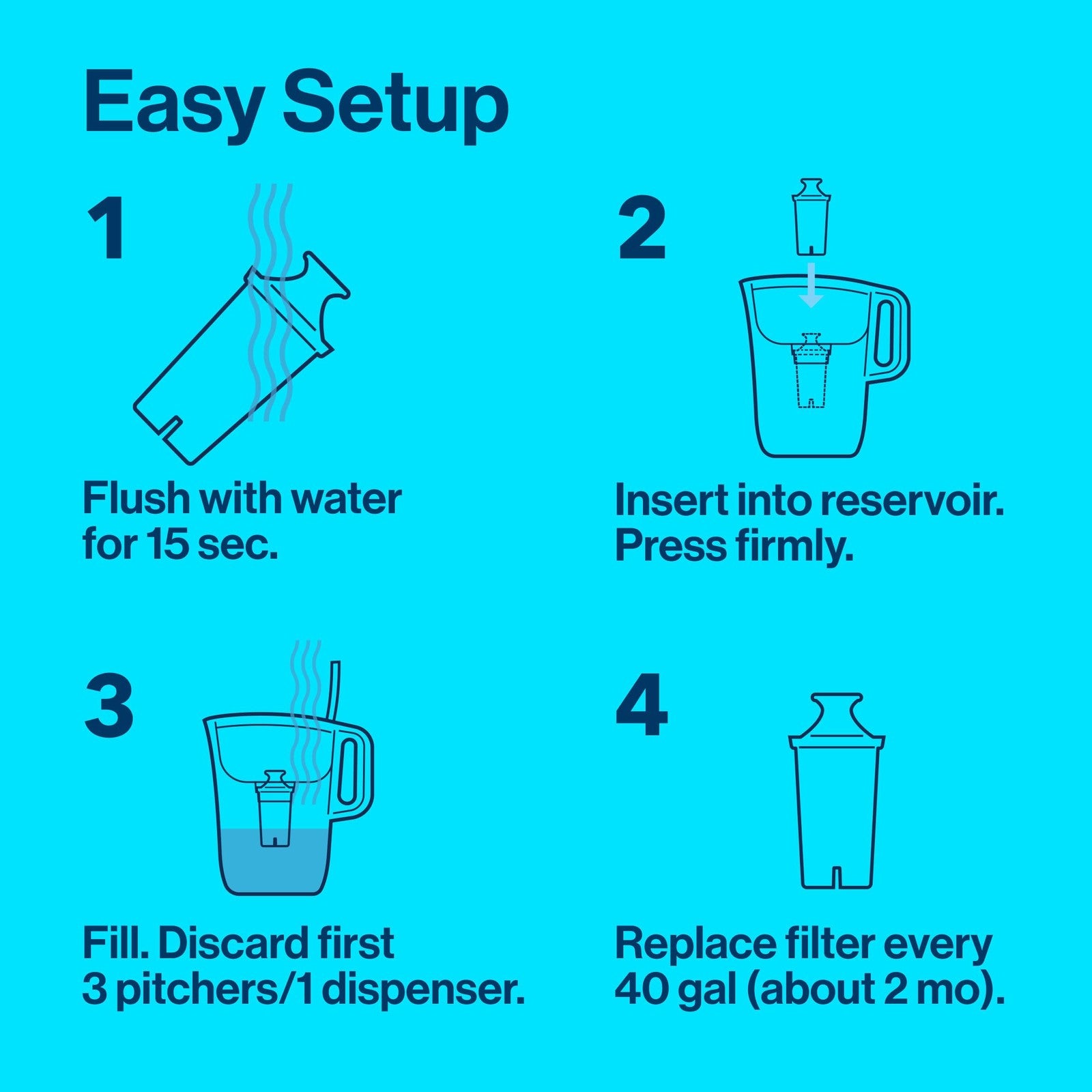 Easy Setup

1

Flush with water for 15 sec.

2

Insert into reservoir. Press firmly.

3

Fill. Discard first 3 pitchers/1 dispenser.

4

Replace filter every 40 gal (about 2 mo).